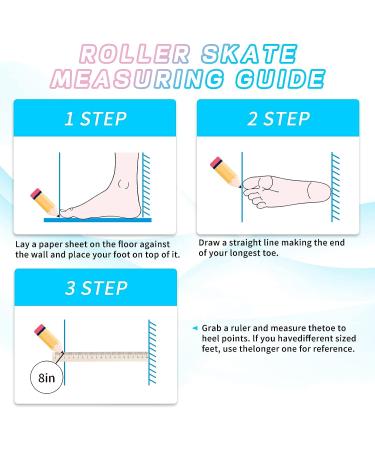 ROLLER SKATE MEASURING GUIDE

1 STEP

Lay a paper sheet on the floor against the wall and place your foot on top of it.

2 STEP

Draw a straight line making the end of your longest toe.

3 STEP

8in

Grab a ruler and measure thetoe to heel points. If you havedifferent sized feet, use thelonger one for reference.