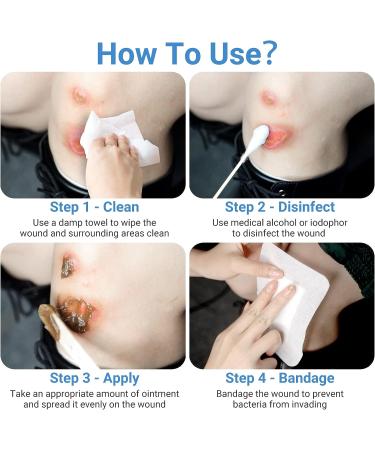 How To Use?

Step 1 - Clean
Use a damp towel to wipe the wound and surrounding areas clean

Step 2 - Disinfect
Use medical alcohol or iodophor to disinfect the wound

Step 3 - Apply
Take an appropriate amount of ointment and spread it evenly on the wound

Step 4 - Bandage
Bandage the wound to prevent bacteria from invading