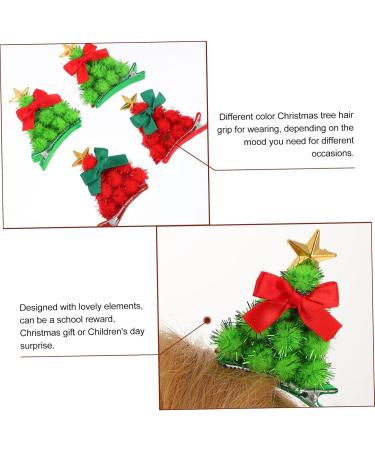 Different color Christmas tree hair grip for wearing, depending on the mood you need for different occasions.

Designed with lovely elements, can be a school reward, Christmas gift or Children's day surprise.