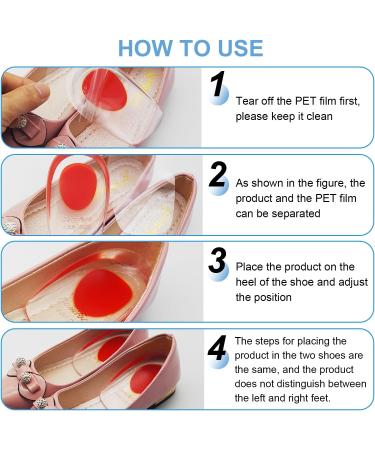 HOW TO USE

1 Tear off the PET film first, please keep it clean

2 As shown in the figure, the product and the PET film can be separated

3 Place the product on the heel of the shoe and adjust the position

4 The steps for placing the product in the two shoes are the same, and the product does not distinguish between the left and right feet.