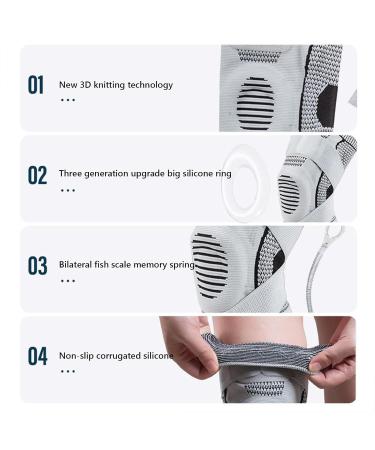 01 New 3D knitting technology
...

02 Three generation upgrade big silicone ring
...

03 Bilateral fish scale memory spring
...

04 Non-slip corrugated silicone
...