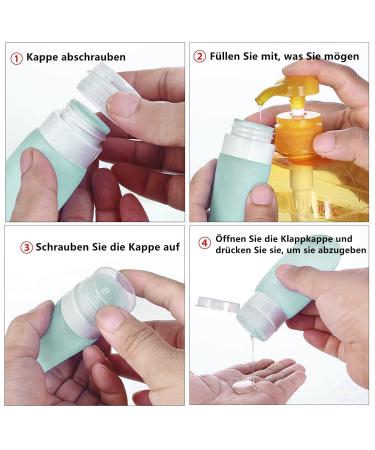 1 Kappe abschrauben

2 Füllen Sie mit, was Sie mögen

3 Schrauben Sie die Kappe auf

4 Öffnen Sie die Klappkappe und drücken Sie sie, um sie abzugeben