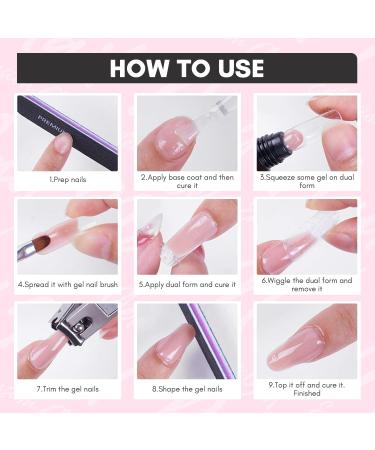 HOW TO USE

PREMIU

1.Prep nails

2.Apply base coat and then cure it

3.Squeeze some gel on dual form

4.Spread it with gel nail brush

5.Apply dual form and cure it

6.Wiggle the dual form and remove it

7.Trim the gel nails

8.Shape the gel nails

9.Top it off and cure it. Finished