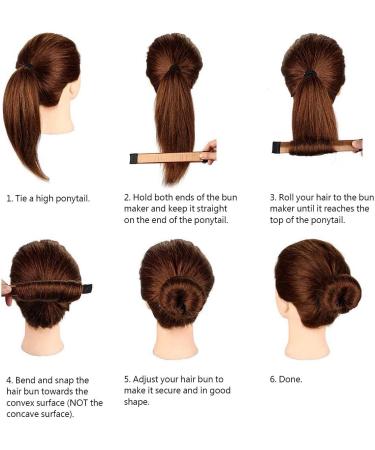 1. Tie a high ponytail.

2. Hold both ends of the bun maker and keep it straight on the end of the ponytail.

3. Roll your hair to the bun maker until it reaches the top of the ponytail.

4. Bend and snap the hair bun towards the convex surface (NOT the concave surface).

5. Adjust your hair bun to make it secure and in good shape.

6. Done.