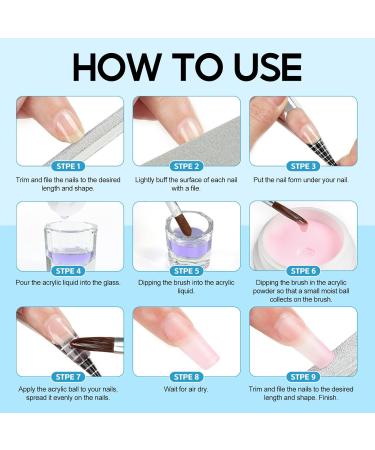 HOW TO USE

STPE 1
Trim and file the nails to the desired length and shape.

STPE 2
Lightly buff the surface of each nail with a file.

STPE 3
Put the nail form under your nail.

STPE 4
Pour the acrylic liquid into the glass.

STPE 5
Dipping the brush into the acrylic liquid.

STPE 6
Dipping the brush in the acrylic powder so that a small moist ball collects on the brush.

STPE 7
Apply the acrylic ball to your nails. spread it evenly on the nails.

STPE 8
Wait for air dry.

STPE 9
Trim and file the nails to the desired length and shape. Finish.