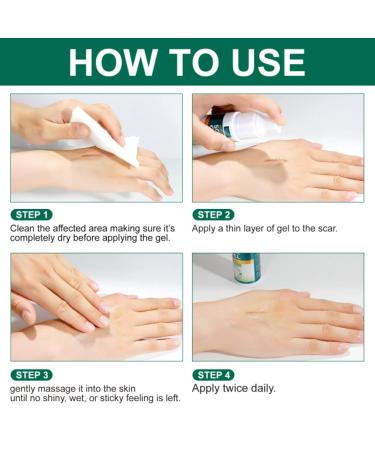 HOW TO USE

STEP 1
Clean the affected area making sure it's completely dry before applying the gel.

STEP 2
Apply a thin layer of gel to the scar.

STEP 3
gently massage it into the skin until no shiny, wet, or sticky feeling is left.

STEP 4
Apply twice daily.