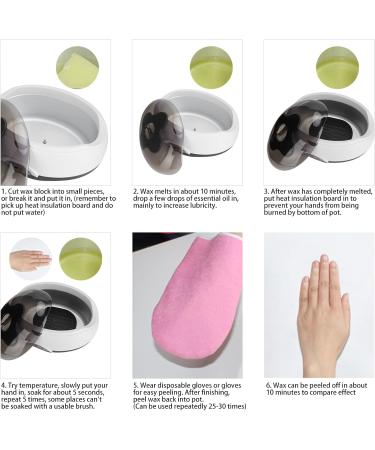 1. Cut wax block into small pieces, or break it and put it in, (remember to pick up heat insulation board and do not put water)

2. Wax melts in about 10 minutes, drop a few drops of essential oil in, mainly to increase lubricity.

3. After wax has completely melted, put heat insulation board in to prevent your hands from being burned by bottom of pot.

4. Try temperature, slowly put your hand in, soak for about 5 seconds, repeat 5 times, some places can't be soaked with a usable brush.

5. Wear disposable gloves or gloves for easy peeling. After finishing, peel wax back into pot. (Can be used repeatedly 25-30 times)

6. Wax can be peeled off in about 10 minutes to compare effect