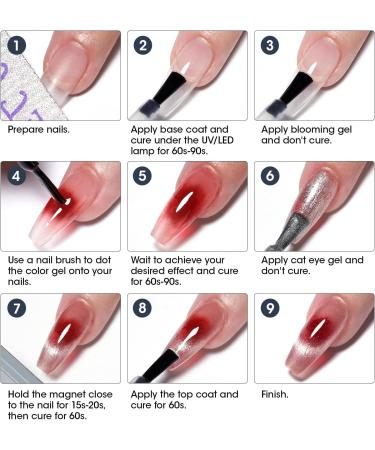 1
Prepare nails.

2
Apply base coat and cure under the UV/LED lamp for 60s-90s.

3
Apply blooming gel and don't cure.

4
Use a nail brush to dot the color gel onto your nails.

5
Wait to achieve your desired effect and cure for 60s-90s.

6
Apply cat eye gel and don't cure.

7
Hold the magnet close to the nail for 15s-20s, then cure for 60s.

8
Apply the top coat and cure for 60s.

9
Finish.