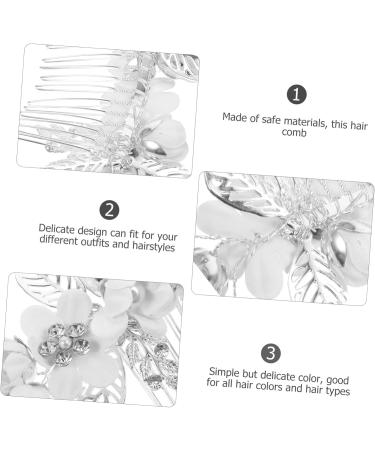 1

Made of safe materials, this hair comb

2

Delicate design can fit for your different outfits and hairstyles

3

Simple but delicate color, good for all hair colors and hair types