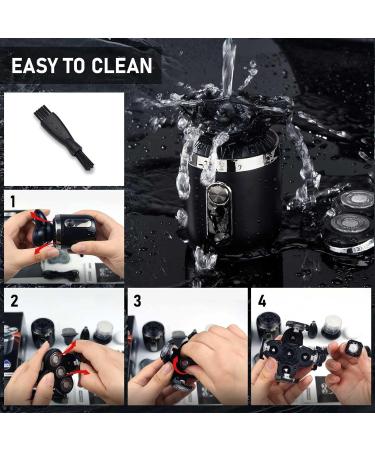 EASY TO CLEAN

1

2

3

4