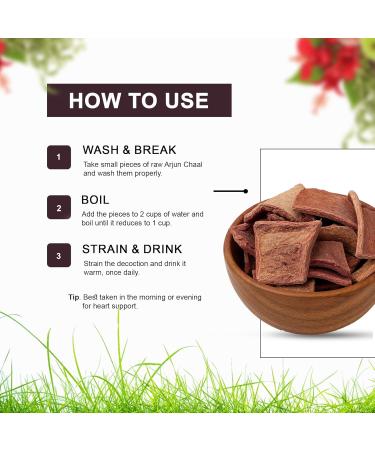 HOW TO USE

1 WASH & BREAK
Take small pieces of raw Arjun Chaal and wash them properly.

2 BOIL
Add the pieces to 2 cups of water and boil until it reduces to 1 cup.

3 STRAIN & DRINK
Strain the decoction and drink it warm, once daily.

Tip. Best taken in the morning or evening for heart support.