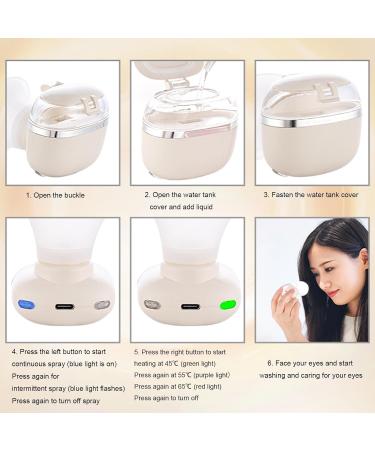 1. Open the buckle

2. Open the water tank cover and add liquid

3. Fasten the water tank cover

4. Press the left button to start continuous spray (blue light is on)
Press again for intermittent spray (blue light flashes)
Press again to turn off spray

5. Press the right button to start heating at 45℃ (green light)
Press again at 55℃ (purple light)
Press again at 65℃ (red light)
Press again to turn off

6. Face your eyes and start washing and caring for your eyes