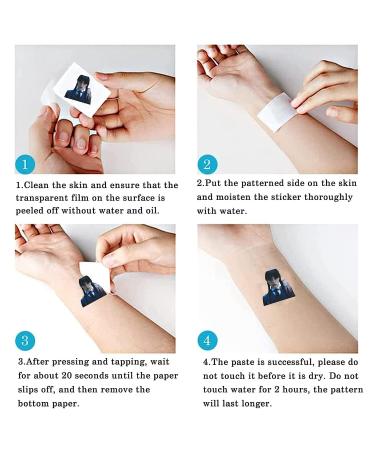 1

1.Clean the skin and ensure that the transparent film on the surface is peeled off without water and oil.

2

2.Put the patterned side on the skin and moisten the sticker thoroughly with water.

3

3.After pressing and tapping, wait for about 20 seconds until the paper slips off, and then remove the bottom paper.

4

4.The paste is successful, please do not touch it before it is dry. Do not touch water for 2 hours, the pattern will last longer.