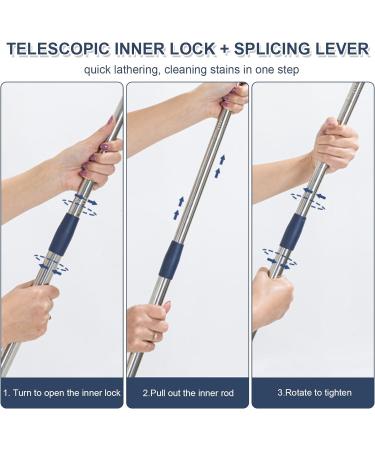 TELESCOPIC INNER LOCK + SPLICING LEVER
quick lathering, cleaning stains in one step

1. Turn to open the inner lock

2.Pull out the inner rod

3.Rotate to tighten