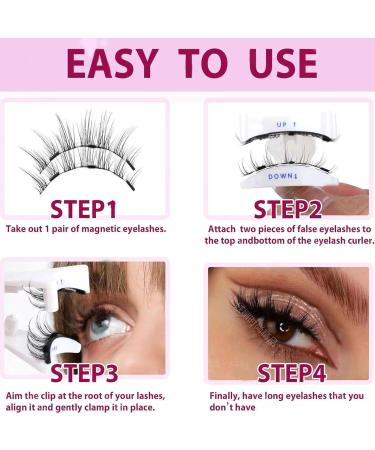 EASY TO USE

STEP1

Take out 1 pair of magnetic eyelashes.

UP 1

DOWN1

STEP2

Attach two pieces of false eyelashes to the top andbottom of the eyelash curler.

STEP3

Aim the clip at the root of your lashes, align it and gently clamp it in place.

STEP4

Finally, have long eyelashes that you don't have