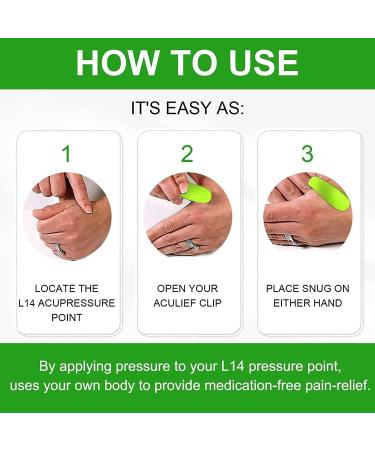 HOW TO USE

IT'S EASY AS:

1

LOCATE THE L14 ACUPRESSURE POINT

2

OPEN YOUR ACULIEF CLIP

3

PLACE SNUG ON EITHER HAND

By applying pressure to your L14 pressure point, uses your own body to provide medication-free pain-relief.