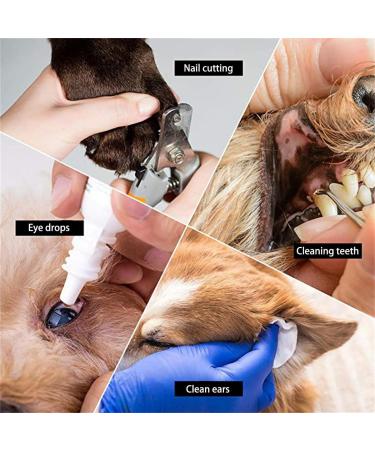 Nail cutting

Eye drops

Cleaning teeth

Clean ears