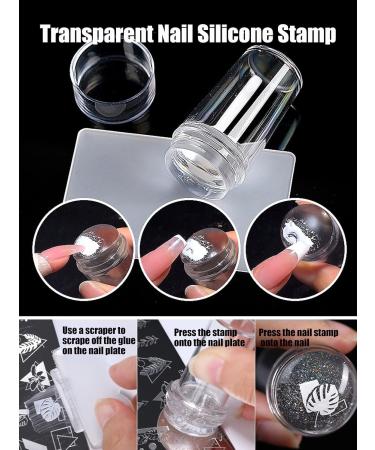 Transparent Nail Silicone Stamp

Use a scraper to scrape off the glue on the nail plate

Press the stamp onto the nail plate

Press the nail stamp onto the nail