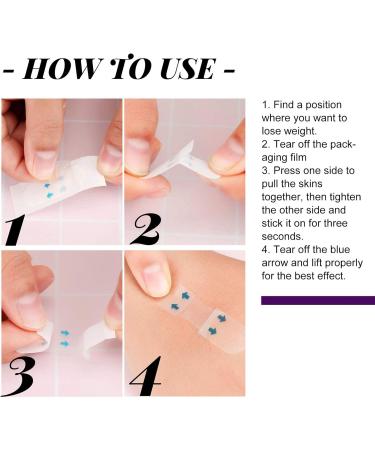 - HOW TO USE -

1

2

3

4

1. Find a position where you want to lose weight.
2. Tear off the packaging film
3. Press one side to pull the skins together, then tighten the other side and stick it on for three seconds.
4. Tear off the blue arrow and lift properly for the best effect.