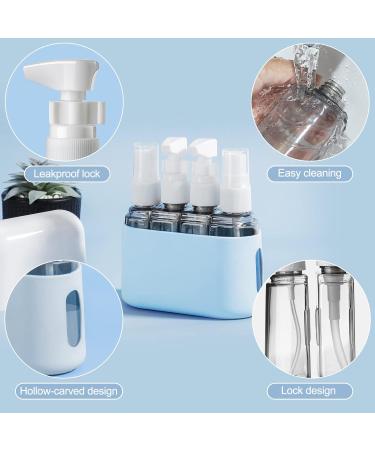 Leakproof lock

Easy cleaning

Hollow-carved design

Lock design