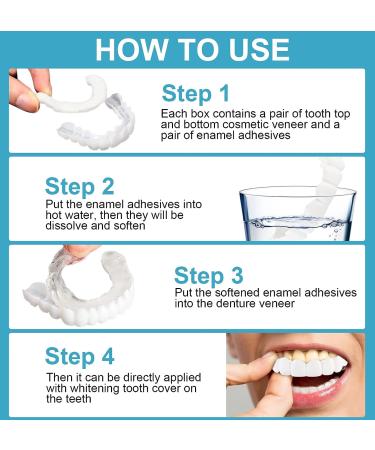 HOW TO USE

Step 1
Each box contains a pair of tooth top and bottom cosmetic veneer and a pair of enamel adhesives

Step 2
Put the enamel adhesives into hot water, then they will be dissolve and soften

Step 3
Put the softened enamel adhesives into the denture veneer

Step 4
Then it can be directly applied with whitening tooth cover on the teeth