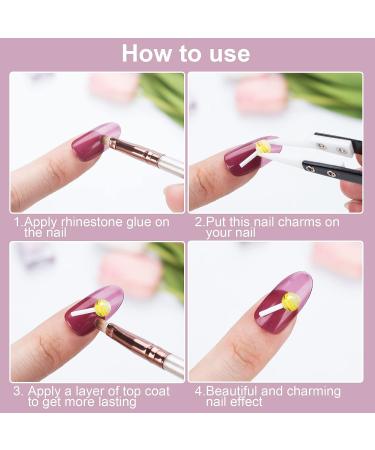 How to use

1.Apply rhinestone glue on the nail

2.Put this nail charms on your nail

3. Apply a layer of top coat to get more lasting

4.Beautiful and charming nail effect