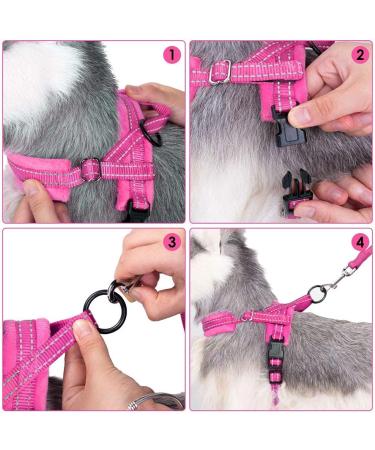 1

2

3

4