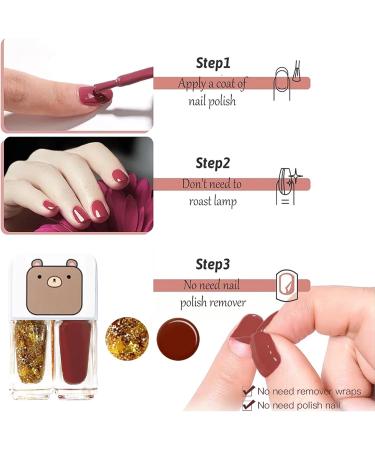 Step1
Apply a coat of nail polish

Step2
Don't need to roast lamp

Step3
No need nail polish remover

No need remover wraps
No need polish nail