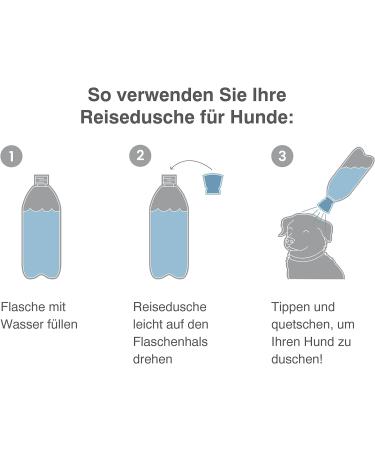 So verwenden Sie Ihre Reisedusche für Hunde:

1

Flasche mit Wasser füllen

2

Reisedusche leicht auf den Flaschenhals drehen

3

Tippen und quetschen, um Ihren Hund zu duschen!