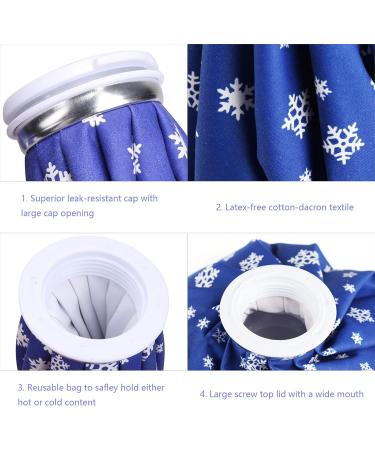 1. Superior leak-resistant cap with large cap opening

2. Latex-free cotton-dacron textile

3. Reusable bag to safley hold either hot or cold content

4. Large screw top lid with a wide mouth