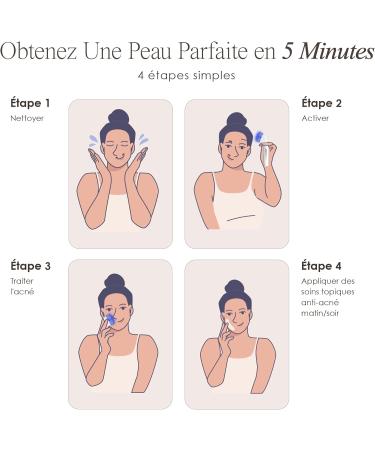 Obtenez Une Peau Parfaite en 5 Minutes
4 étapes simples

Étape 1
Nettoyer

Étape 2
Activer

Étape 3
Traiter l'acné

Étape 4
Appliquer des soins topiques anti-acné matin/soir