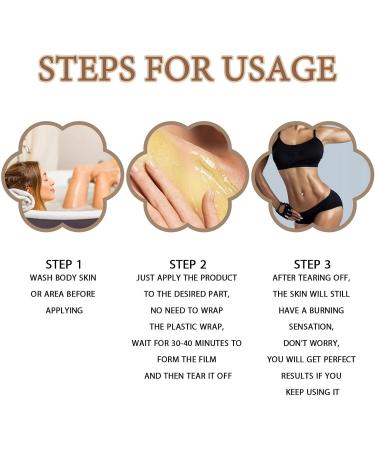 STEPS FOR USAGE

STEP 1
WASH BODY SKIN OR AREA BEFORE APPLYING

STEP 2
JUST APPLY THE PRODUCT TO THE DESIRED PART, NO NEED TO WRAP THE PLASTIC WRAP, WAIT FOR 30-40 MINUTES TO FORM THE FILM AND THEN TEAR IT OFF

STEP 3
AFTER TEARING OFF, THE SKIN WILL STILL HAVE A BURNING SENSATION, DON'T WORRY, YOU WILL GET PERFECT RESULTS IF YOU KEEP USING IT