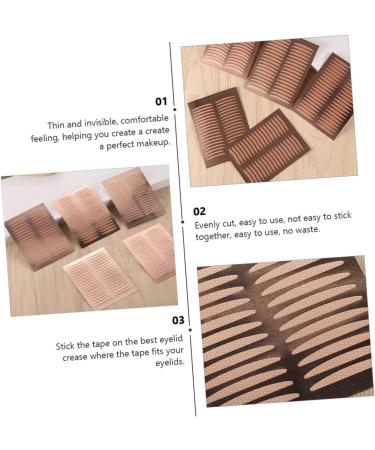 01

Thin and invisible, comfortable feeling, helping you create a create a perfect makeup.

02

Evenly cut, easy to use, not easy to stick together, easy to use, no waste.

03

Stick the tape on the best eyelid crease where the tape fits your eyelids.