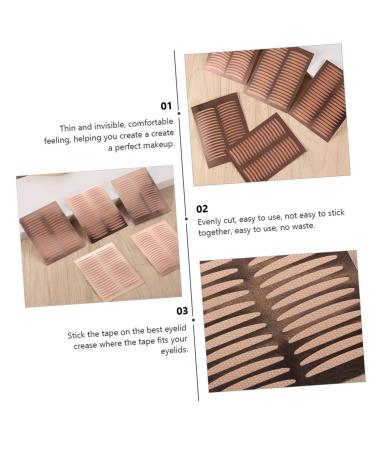 01

Thin and invisible, comfortable feeling, helping you create a create a perfect makeup.

02

Evenly cut, easy to use, not easy to stick together, easy to use, no waste.

03

Stick the tape on the best eyelid crease where the tape fits your eyelids.