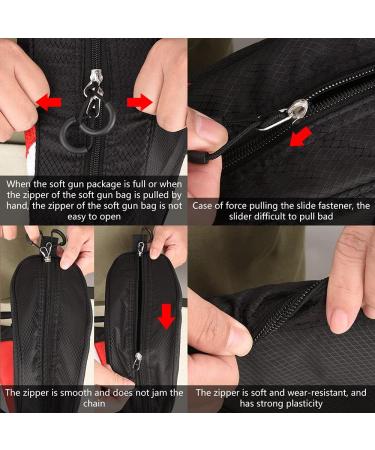 When the soft gun package is full or when the zipper of the soft gun bag is pulled by hand, the zipper of the soft gun bag is not easy to open

Case of force pulling the slide fastener, the slider difficult to pull bad

The zipper is smooth and does not jam the chain

The zipper is soft and wear-resistant, and has strong plasticity