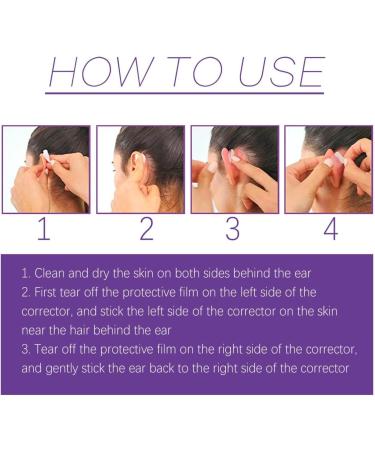 HOW TO USE

1

2

3

4

1. Clean and dry the skin on both sides behind the ear
2. First tear off the protective film on the left side of the corrector, and stick the left side of the corrector on the skin near the hair behind the ear
3. Tear off the protective film on the right side of the corrector, and gently stick the ear back to the right side of the corrector