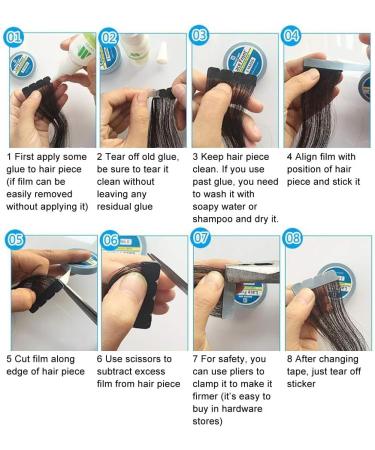 01

02

03

04

1 First apply some glue to hair piece (if film can be easily removed without applying it)

2 Tear off old glue, be sure to tear it clean without leaving any residual glue

3 Keep hair piece clean. If you use past glue, you need to wash it with soapy water or shampoo and dry it.

4 Align film with position of hair piece and stick it

05

06

07

08

5 Cut film along edge of hair piece

6 Use scissors to subtract excess film from hair piece

7 For safety, you can use pliers to clamp it to make it firmer (it's easy to buy in hardware stores)

8 After changing tape, just tear off sticker