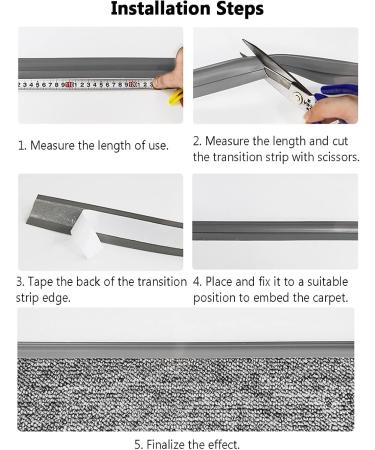 Installation Steps

2 3 4 5 6 7 8 9 10 1 2 3 4 5 6 7 8 9 20 1 2 3

1. Measure the length of use.

2. Measure the length and cut the transition strip with scissors.

3. Tape the back of the transition strip edge.

4. Place and fix it to a suitable position to embed the carpet.

5. Finalize the effect.