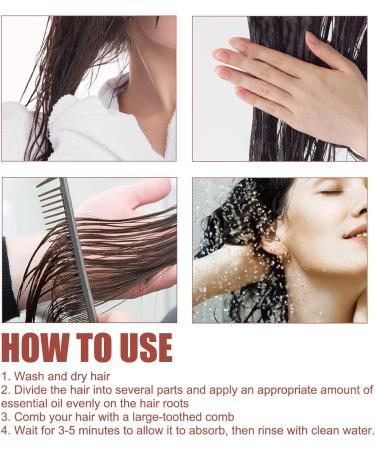 HOW TO USE

1. Wash and dry hair
2. Divide the hair into several parts and apply an appropriate amount of essential oil evenly on the hair roots
3. Comb your hair with a large-toothed comb
4. Wait for 3-5 minutes to allow it to absorb, then rinse with clean water.