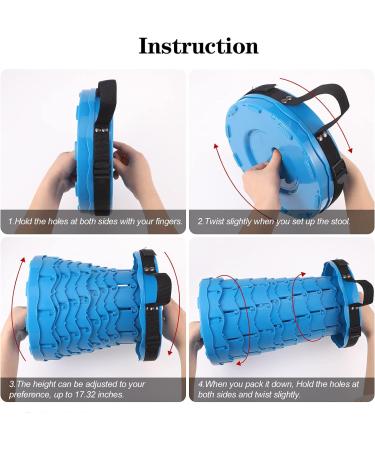 Instruction

1.Hold the holes at both sides with your fingers.

2.Twist slightly when you set up the stool.

3.The height can be adjusted to your preference, up to 17.32 inches.

4.When you pack it down, Hold the holes at both sides and twist slightly.