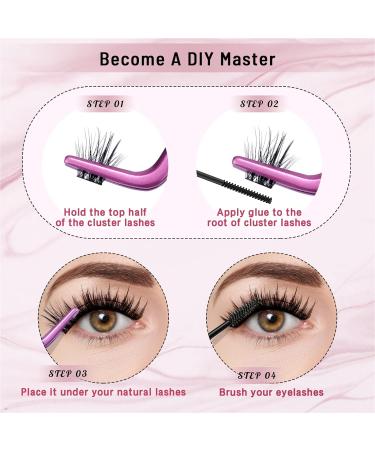 Become A DIY Master

STEP 01

Hold the top half of the cluster lashes

STEP 02

Apply glue to the root of cluster lashes

STEP 03

Place it under your natural lashes

STEP 04

Brush your eyelashes