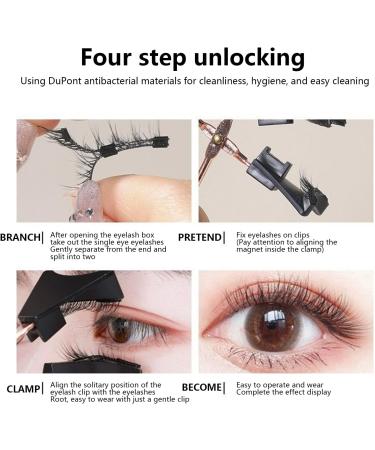 Four step unlocking

Using DuPont antibacterial materials for cleanliness, hygiene, and easy cleaning

BRANCH| After opening the eyelash box take out the single eye eyelashes Gently separate from the end and split into two

PRETEND| Fix eyelashes on clips (Pay attention to aligning the magnet inside the clamp)

CLAMP| Align the solitary position of the eyelash clip with the eyelashes Root, easy to wear with just a gentle clip

BECOME| Easy to operate and wear Complete the effect display