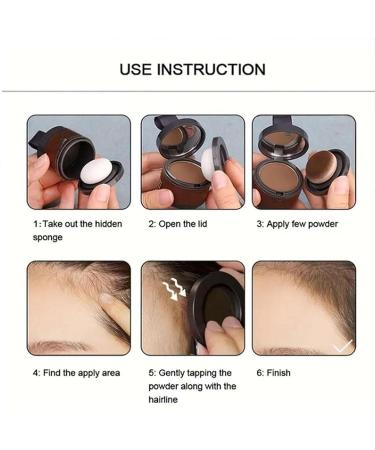 USE INSTRUCTION

1: Take out the hidden sponge

2: Open the lid

3: Apply few powder

4: Find the apply area

5: Gently tapping the powder along with the hairline

6: Finish