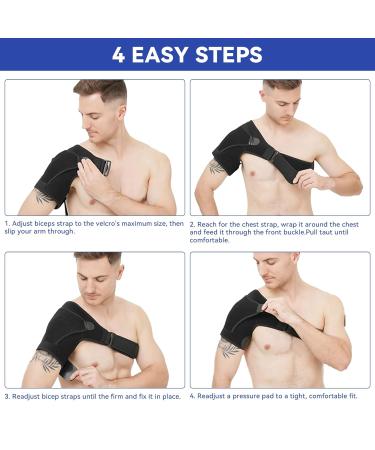 4 EASY STEPS

1. Adjust biceps strap to the velcro's maximum size, then slip your arm through.

2. Reach for the chest strap, wrap it around the chest and feed it through the front buckle.Pull taut until comfortable.

3. Readjust bicep straps until the firm and fix it in place.

4. Readjust a pressure pad to a tight, comfortable fit.