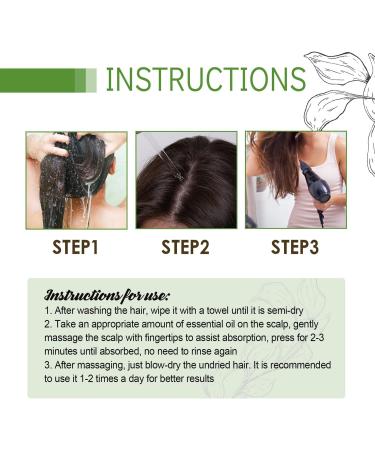 INSTRUCTIONS

STEP1

STEP2

STEP3

Instructions for use:

1. After washing the hair, wipe it with a towel until it is semi-dry
2. Take an appropriate amount of essential oil on the scalp, gently massage the scalp with fingertips to assist absorption, press for 2-3 minutes until absorbed, no need to rinse again
3. After massaging, just blow-dry the undried hair. It is recommended to use it 1-2 times a day for better results