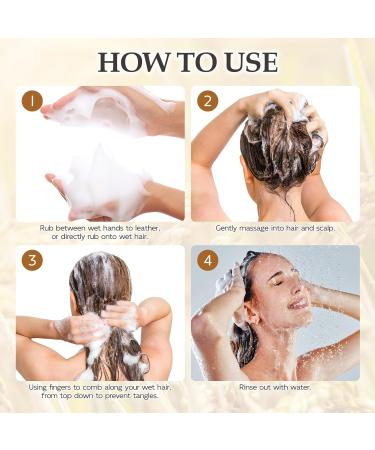 HOW TO USE

1

Rub between wet hands to leather, or directly rub onto wet hair.

2

Gently massage into hair and scalp.

3

Using fingers to comb along your wet hair, from top down to prevent tangles.

4

Rinse out with water.