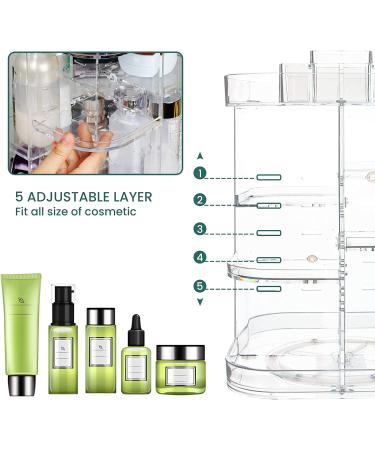 5 ADJUSTABLE LAYER
Fit all size of cosmetic

1
2
3
4
5