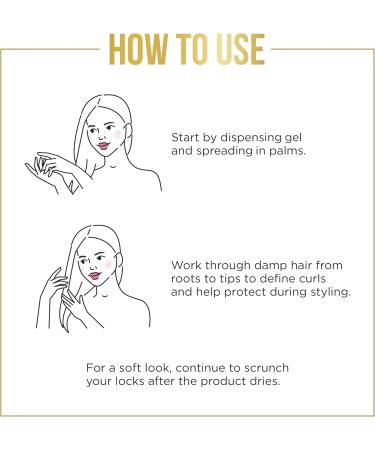 HOW TO USE

Start by dispensing gel and spreading in palms.

Work through damp hair from roots to tips to define curls and help protect during styling.

For a soft look, continue to scrunch your locks after the product dries.