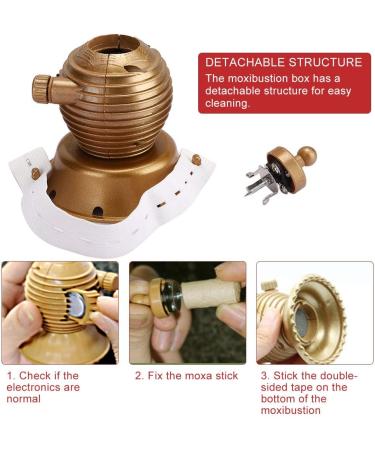 DETACHABLE STRUCTURE
The moxibustion box has a detachable structure for easy cleaning.

1. Check if the electronics are normal

2. Fix the moxa stick

3. Stick the double-sided tape on the bottom of the moxibustion