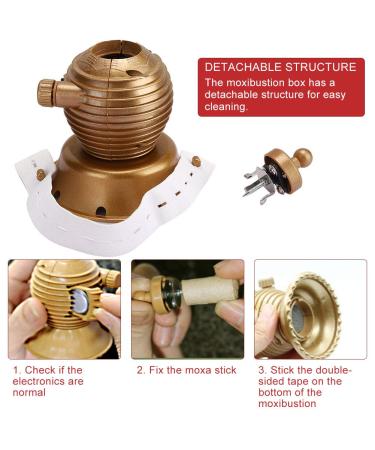 DETACHABLE STRUCTURE
The moxibustion box has a detachable structure for easy cleaning.

1. Check if the electronics are normal

2. Fix the moxa stick

3. Stick the double-sided tape on the bottom of the moxibustion